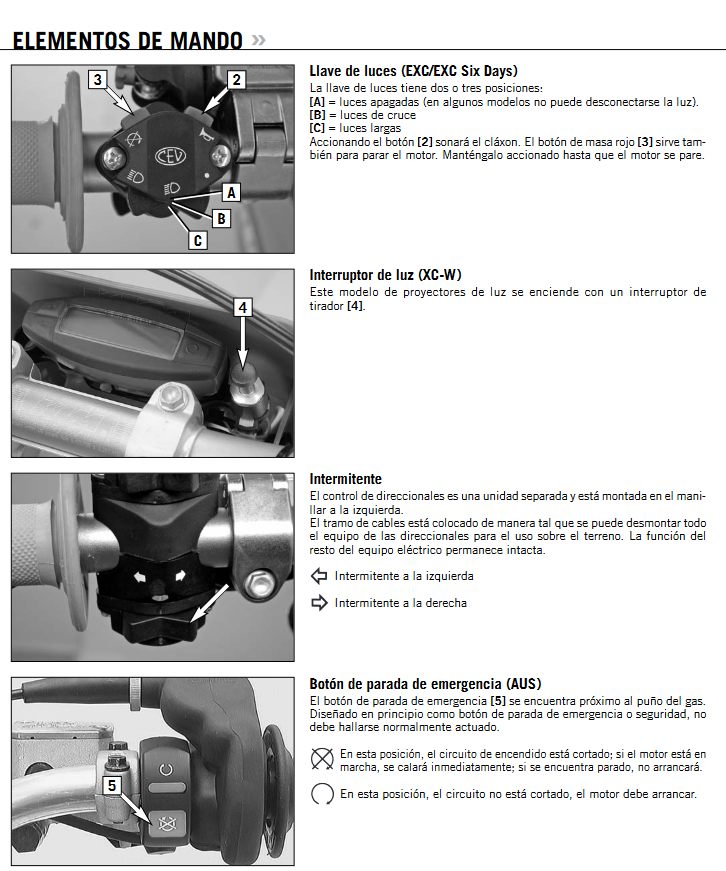 ELEMENTOS DE MANDO »

3
2
CEV
A
B
C

Llave de luces (EXC/EXC Six Days)
La llave de luces tiene dos o tres posiciones:
[A] = luces apagadas (en algunos modelos no puede desconectarse la luz).
[B] = luces de cruce
[C] = luces largas
Accionando el botón [2] sonará el cláxon. El botón de masa rojo [3] sirve también para parar el motor. Manténgalo accionado hasta que el motor se pare.

4

Interruptor de luz (XC-W)
Este modelo de proyectores de luz se enciende con un interruptor de tirador [4].

Intermitente
El control de direccionales es una unidad separada y está montada en el manillar a la izquierda.
El tramo de cables está colocado de manera tal que se puede desmontar todo el equipo de las direccionales para el uso sobre el terreno. La función del resto del equipo eléctrico permanece intacta.

Intermitente a la izquierda

Intermitente a la derecha

5

Botón de parada de emergencia (AUS)
El botón de parada de emergencia [5] se encuentra próximo al puño del gas. Diseñado en principio como botón de parada de emergencia o seguridad, no debe hallarse normalmente actuado.

En esta posición, el circuito de encendido está cortado; si el motor está en marcha, se calará inmediatamente; si se encuentra parado, no arrancará.

En esta posición, el circuito no está cortado, el motor debe arrancar.