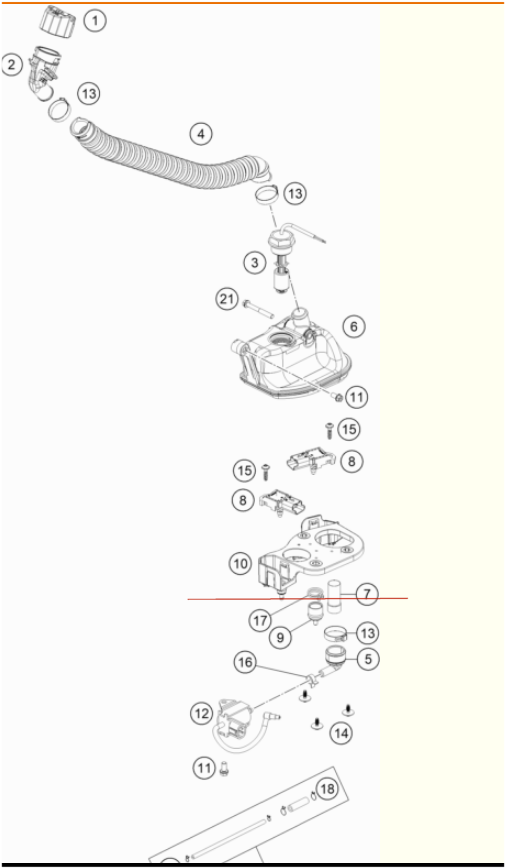 1
2
13
4
13
3
21
6
11
15
8
15
8
10
7
17
9
13
5
16
12
14
11
18