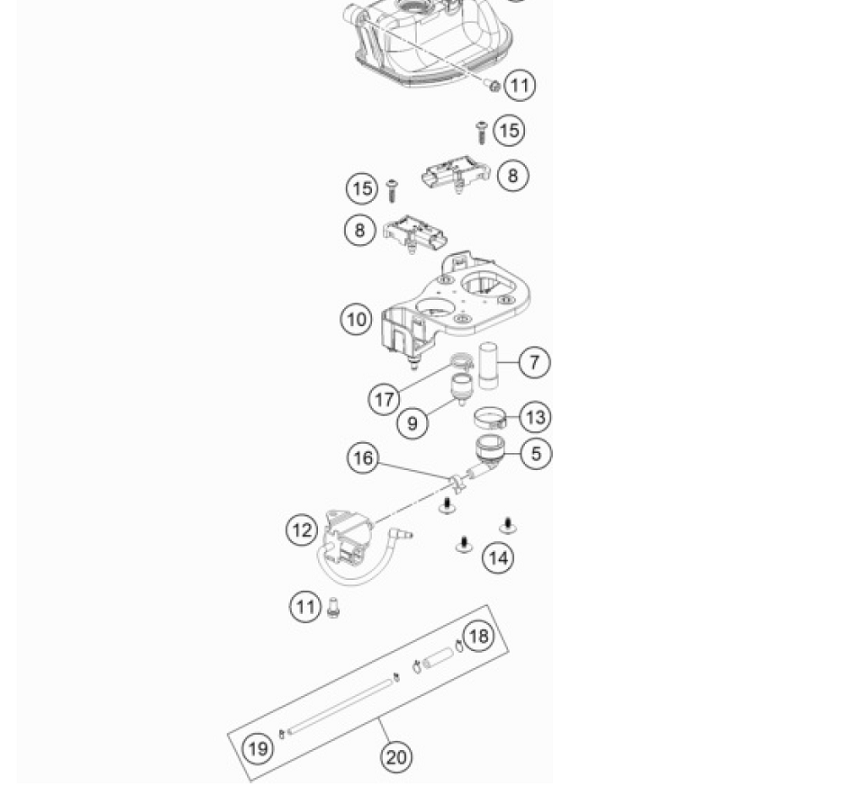 11
15
8
15
8
10
7
17
9
13
5
16
12
14
11
18
19
20