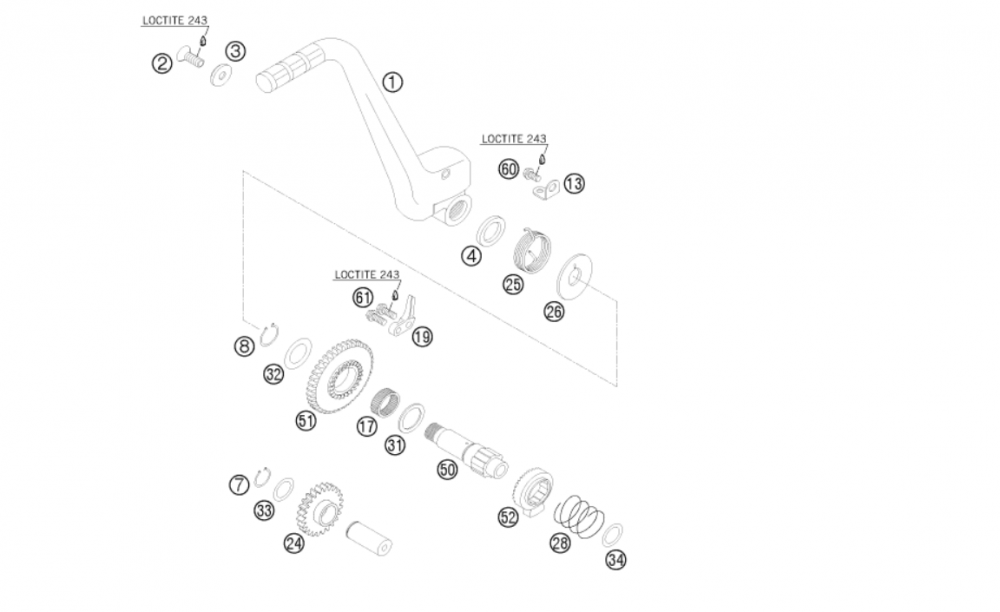 LOCTITE 243
2
3
1
LOCTITE 243
60
13
4
25
26
LOCTITE 243
61
19
8
32
51
17
31
50
7
33
24
52
28
34