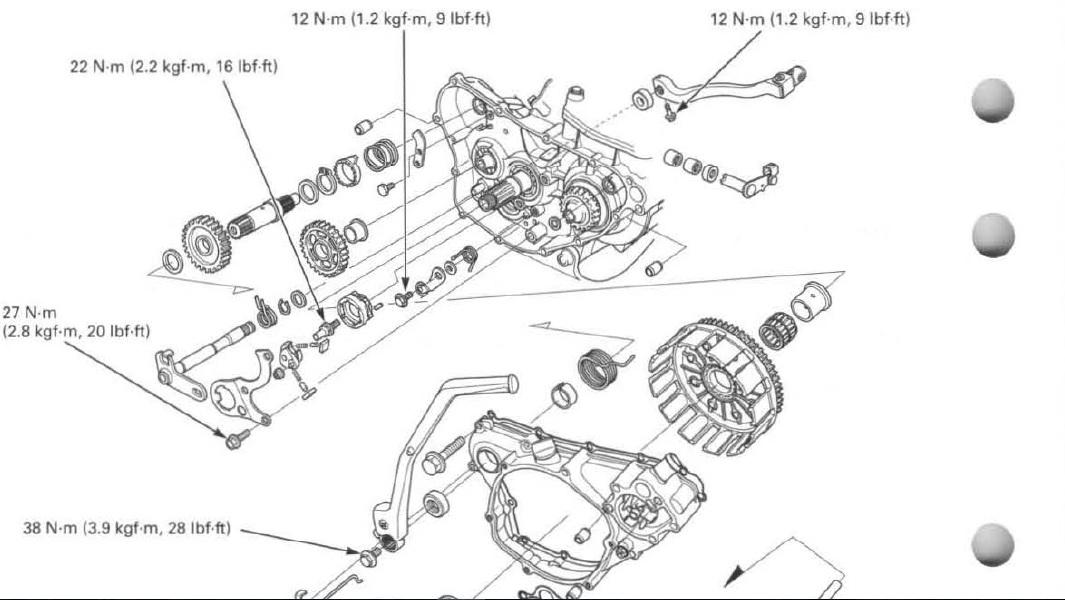 12 N·m (1.2 kgf·m, 9 lbf·ft)

12 N·m (1.2 kgf·m, 9 lbf·ft)

22 N·m (2.2 kgf·m, 16 lbf·ft)

27 N·m (2.8 kgf·m, 20 lbf·ft)

38 N·m (3.9 kgf·m, 28 lbf·ft)